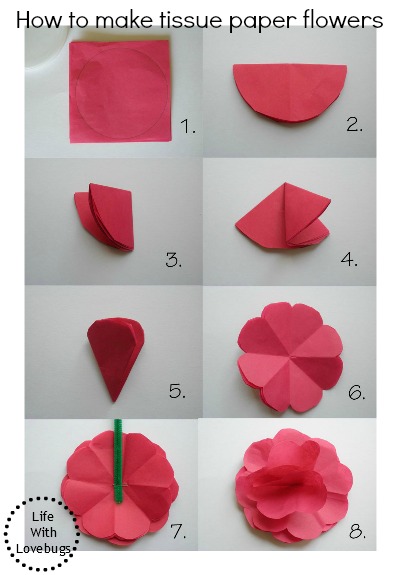 How to make tissue paper flowers

1.

2.

3.

4.

5.

6.

7.

8.

Life With Lovebugs