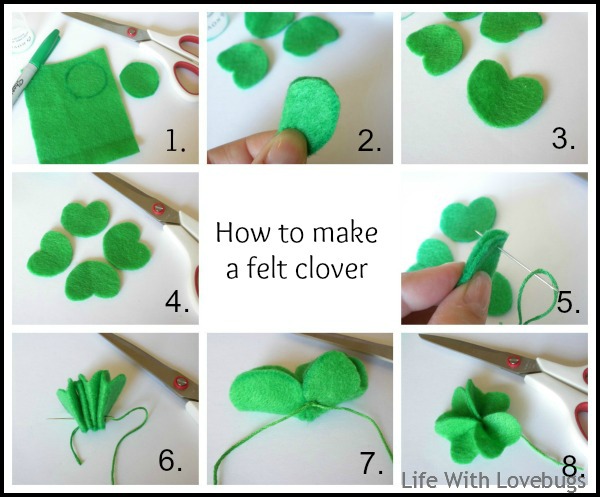 1.

2.

3.

4.

How to make a felt clover

5.

6.

7.

8.

Life With Lovebugs