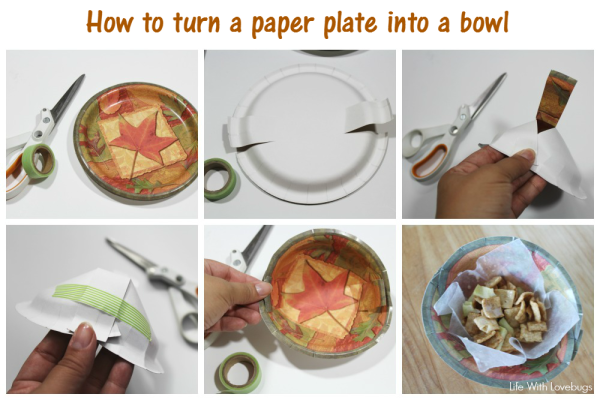 How to turn a paper plate into a bowl

Life With Lovebugs